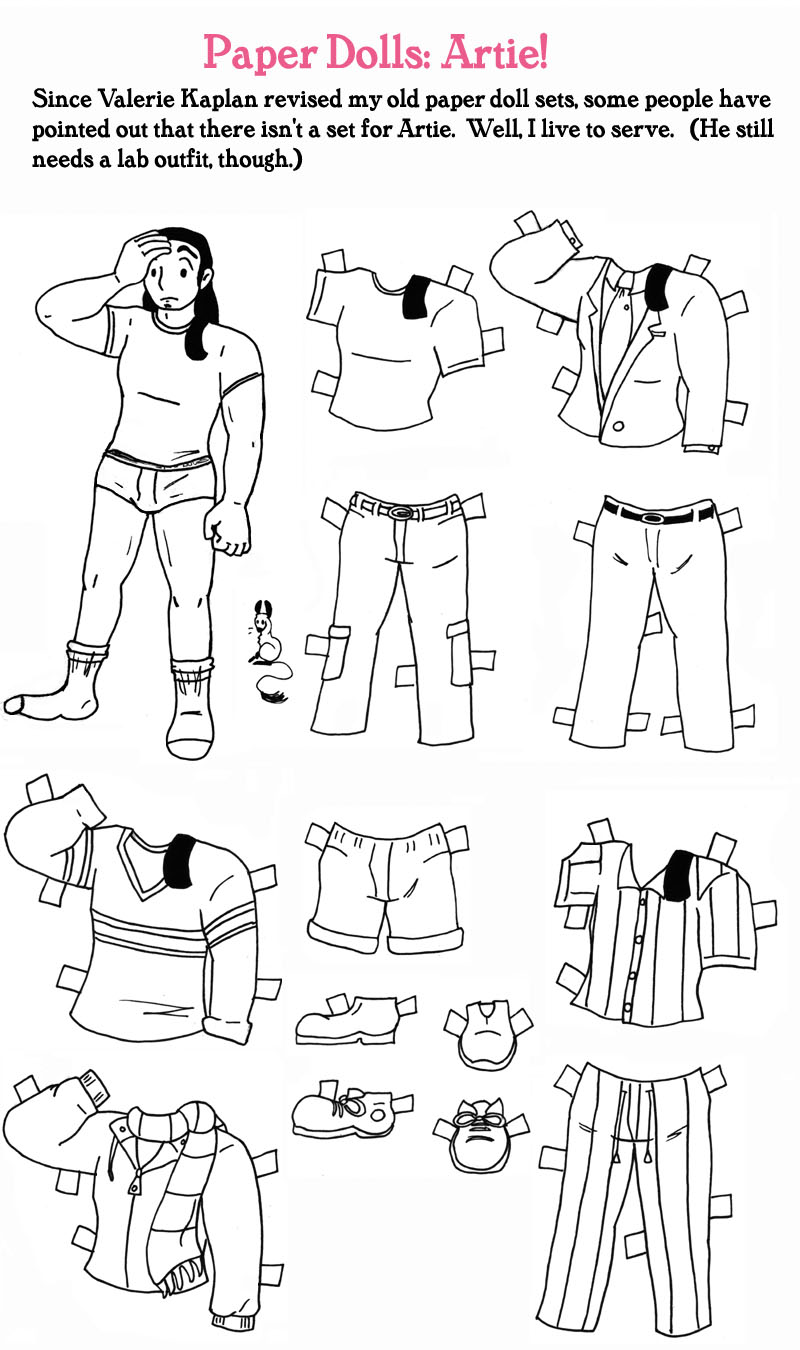 Paper Dolls: Artie!

Since Valerie Kaplan revised my old paper doll sets, some people have pointed out that there isn't a set for Artie. Well, I live to serve. (He still needs a lab outfit, though.)